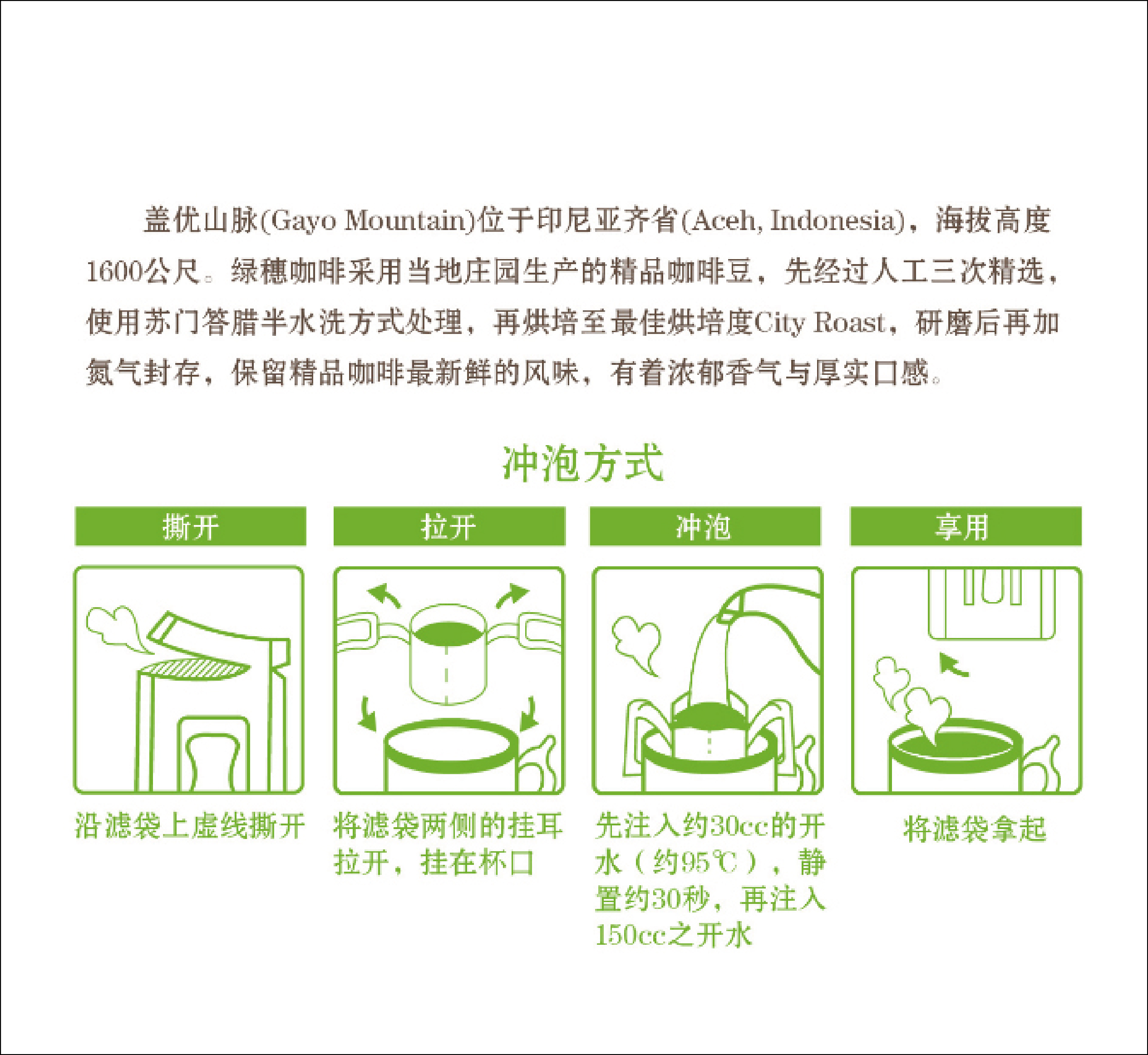 盖优山脉(Gayo Mountain)位于印尼亚齐省(Aceh, Indonesia)，海拔高度1600公尺。绿穗咖啡采用当地庄园生产的精品咖啡豆，先经过人工三次精选，使用苏门答腊半水洗方式处理，再烘培至最佳烘培度City Roast，研磨后再加氮气封存，保留精品咖啡最新鲜的风味，有着浓郁香气与厚实口感。

冲泡方式

撕开

沿滤袋上虚线撕开

拉开

将滤袋两侧的挂耳拉开，挂在杯口

冲泡

先注入约30cc的开水（约95℃），静置约30秒，再注入150cc之开水

享用

将滤袋拿起